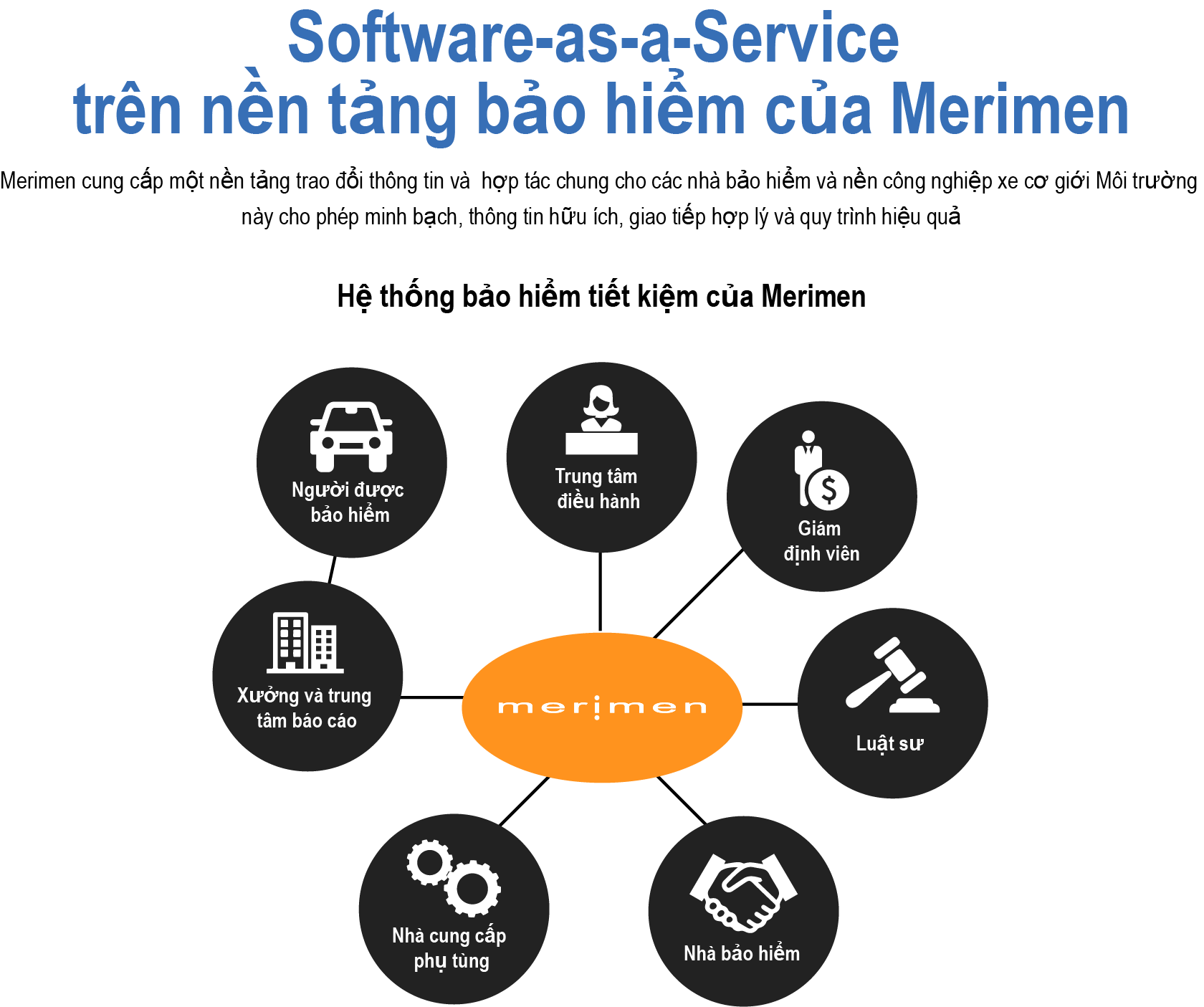 Software-as-a-Service
trên nền tảng bảo hiểm của Merimen

Merimen cung cấp một nền tảng trao đổi thông tin và hợp tác chung cho các nhà bảo hiểm và nền công nghiệp xe cơ giới Môi trường này cho phép minh bạch, thông tin hữu ích, giao tiếp hợp lý và quy trình hiệu quả

Hệ thống bảo hiểm tiết kiệm của Merimen

Người được bảo hiểm

Trung tâm điều hành

Giám định viên

Xưởng và trung tâm báo cáo

merimen

Luật sư

Nhà cung cấp phụ tùng

Nhà bảo hiểm