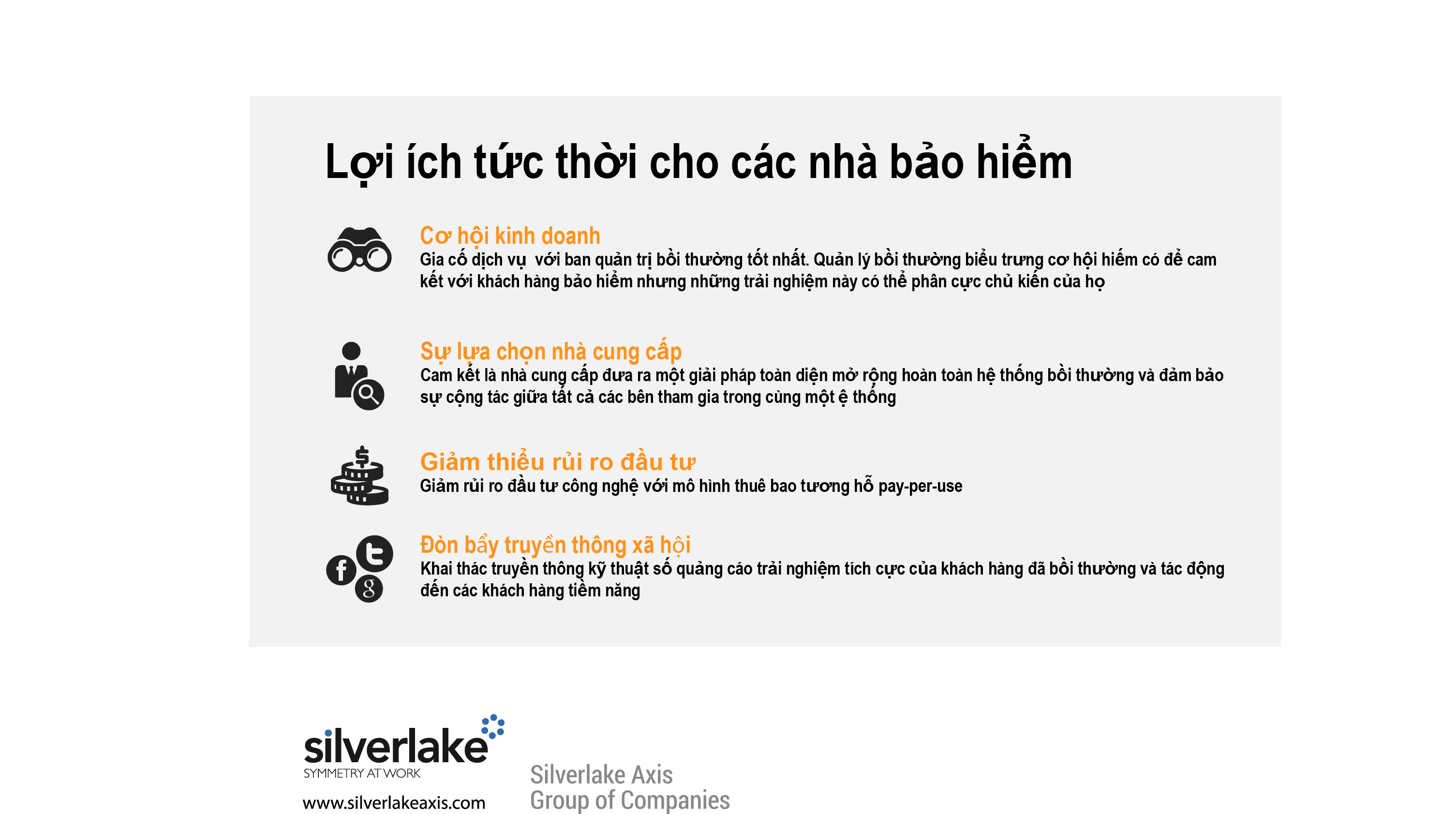 Lợi ích tức thời cho các nhà bảo hiểm

Cơ hội kinh doanh
Gia cố dịch vụ với ban quản trị bồi thường tốt nhất. Quản lý bồi thường biểu trưng cơ hội hiếm có để cam kết với khách hàng bảo hiểm nhưng những trải nghiệm này có thể phân cực chủ kiến của họ

Sự lựa chọn nhà cung cấp
Cam kết là nhà cung cấp đưa ra một giải pháp toàn diện mở rộng hoàn toàn hệ thống bồi thường và đảm bảo sự cộng tác giữa tất cả các bên tham gia trong cùng một ệ thống

Giảm thiểu rủi ro đầu tư
Giảm rủi ro đầu tư công nghệ với mô hình thuê bao tương hỗ pay-per-use

Đòn bẩy truyền thông xã hội
Khai thác truyền thông kỹ thuật số quảng cáo trải nghiệm tích cực của khách hàng đã bồi thường và tác động đến các khách hàng tiềm năng

silverlake
SYMMETRY AT WORK
www.silverlakeaxis.com

Silverlake Axis
Group of Companies